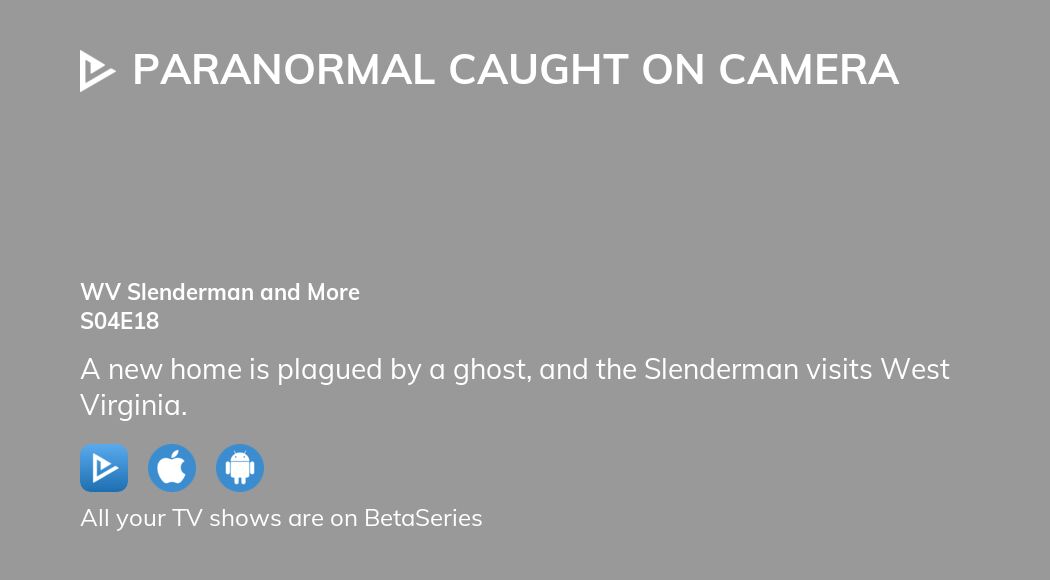 PARANORMAL CAUGHT ON CAMERA

WV Slenderman and More
S04E18

A new home is plagued by a ghost, and the Slenderman visits West Virginia.

All your TV shows are on BetaSeries